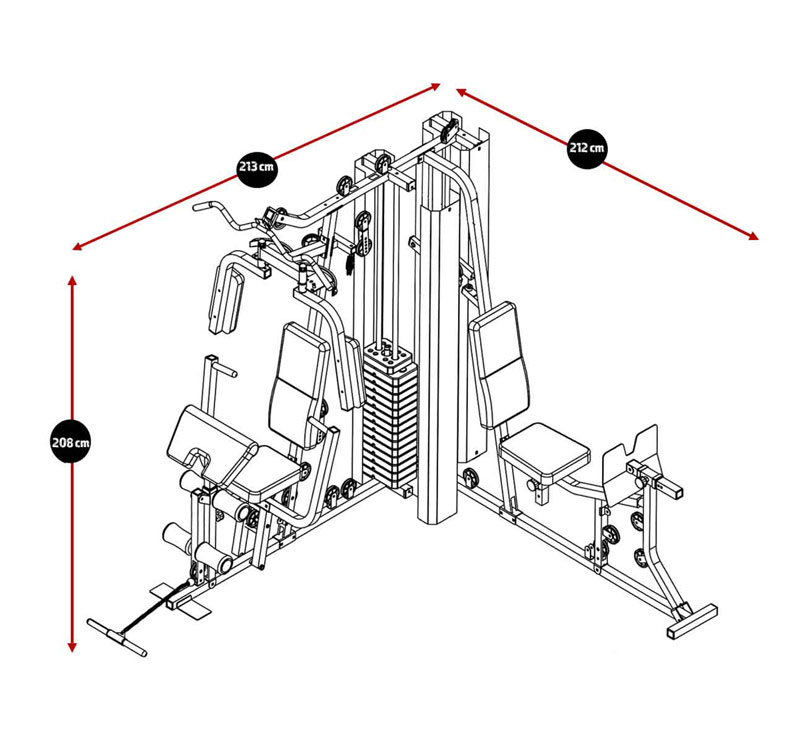 213 cm

212 cm

208 cm